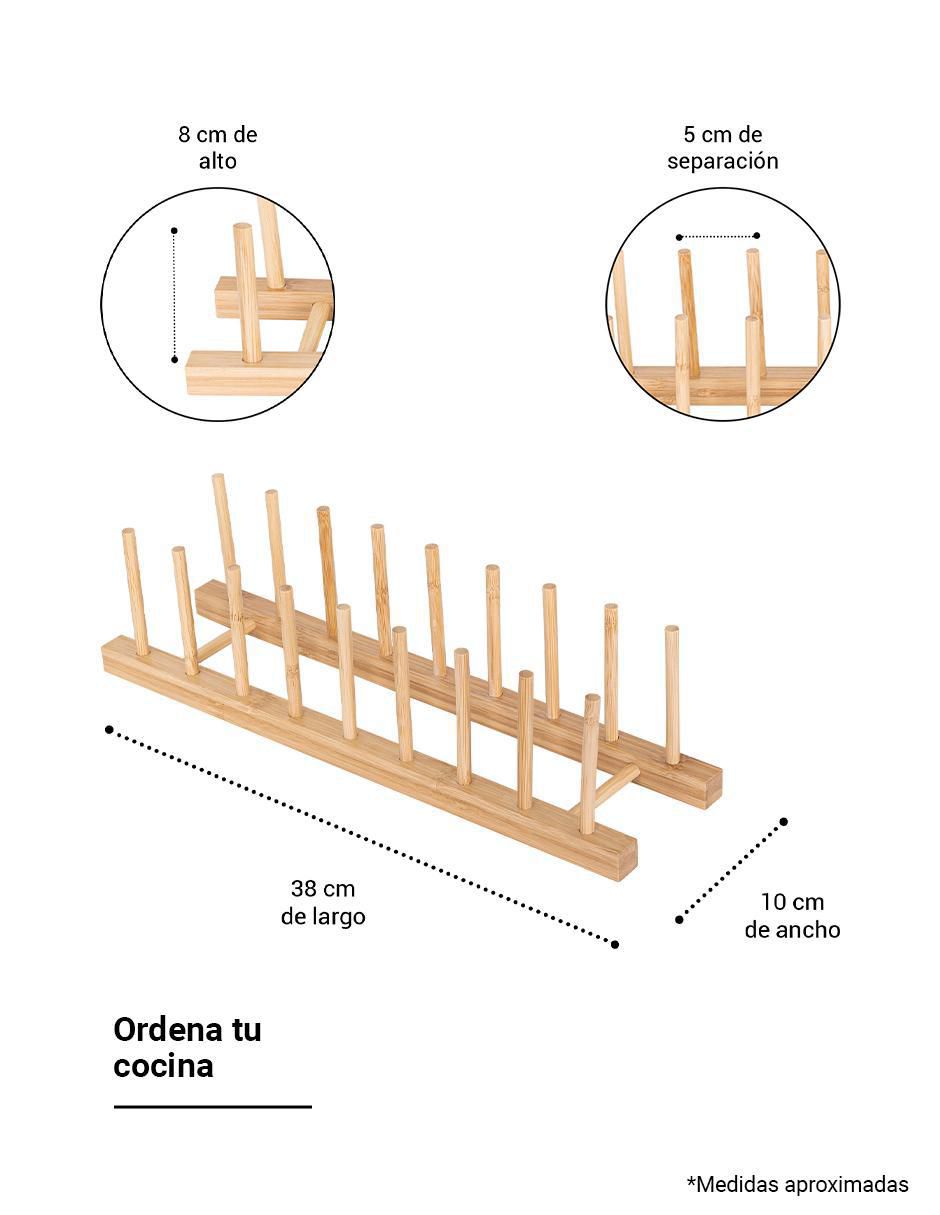 8 cm de
alto

5 cm de
separación

38 cm
de largo

10 cm
de ancho

Ordena tu
cocina

*Medidas aproximadas