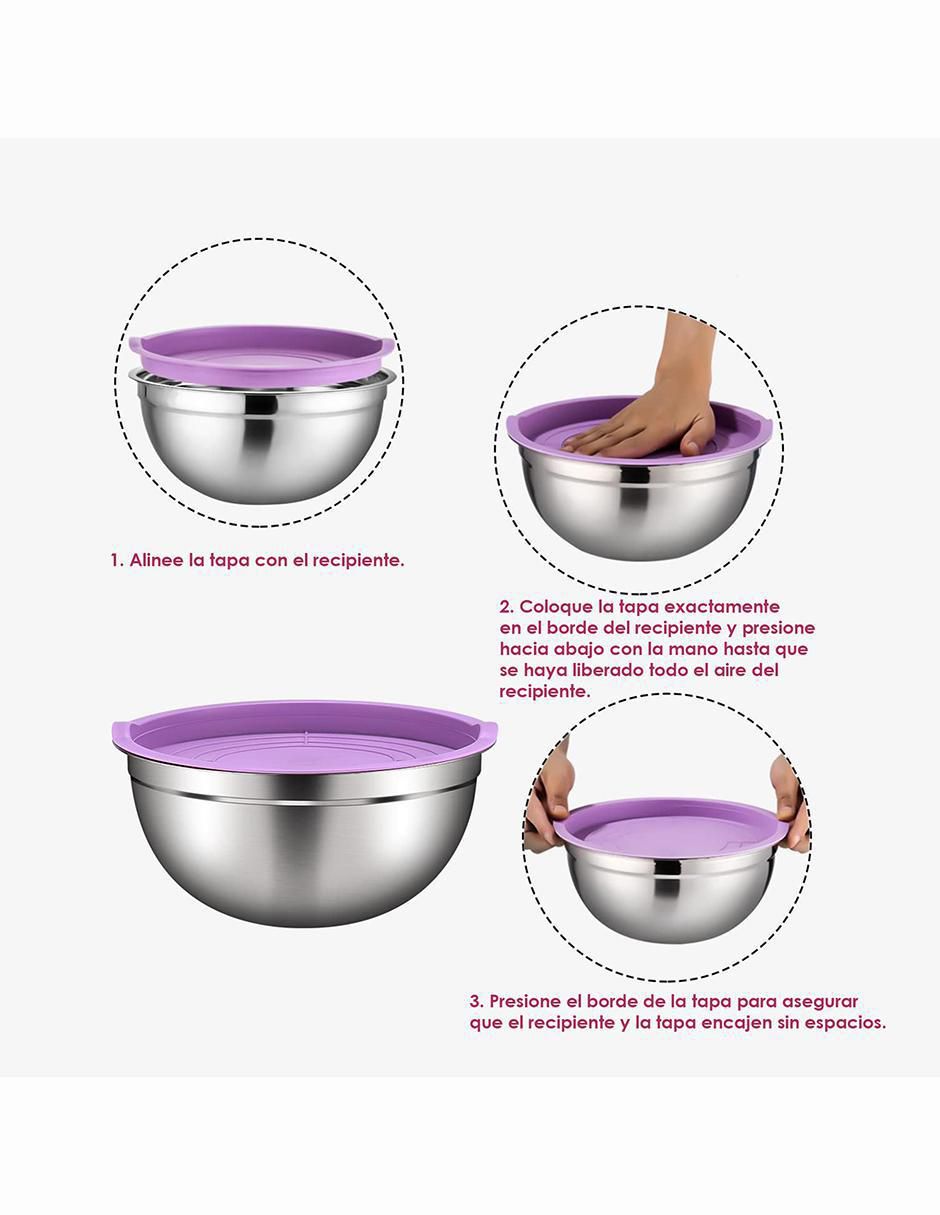 1. Alinee la tapa con el recipiente.

2. Coloque la tapa exactamente en el borde del recipiente y presione hacia abajo con la mano hasta que se haya liberado todo el aire del recipiente.

3. Presione el borde de la tapa para asegurar que el recipiente y la tapa encajen sin espacios.