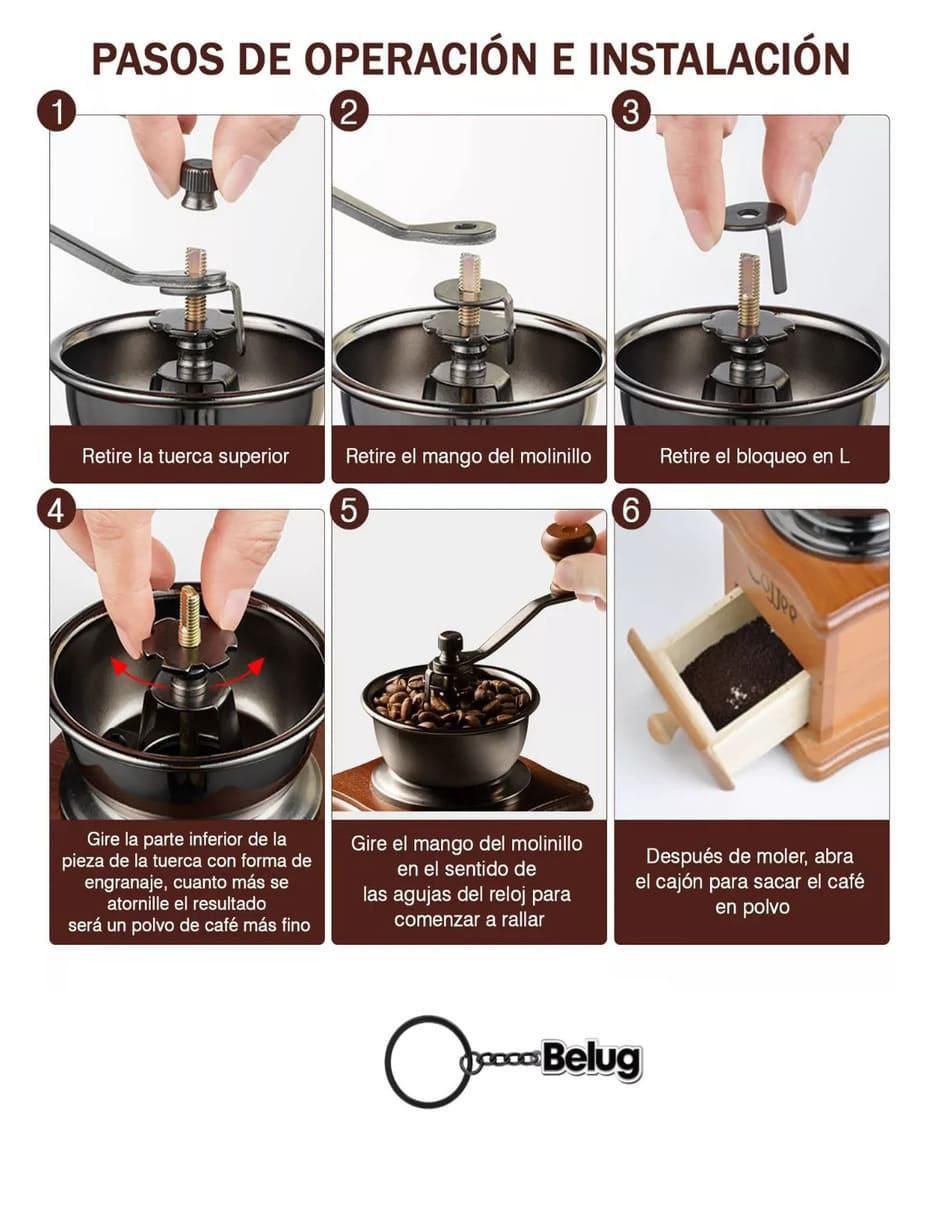 PASOS DE OPERACIÓN E INSTALACIÓN

1
Retire la tuerca superior

2
Retire el mango del molinillo

3
Retire el bloqueo en L

4
Gire la parte inferior de la pieza de la tuerca con forma de engranaje, cuanto más se atornille el resultado será un polvo de café más fino

5
Gire el mango del molinillo en el sentido de las agujas del reloj para comenzar a rallar

6
Coffee
Después de moler, abra el cajón para sacar el café en polvo

Belug