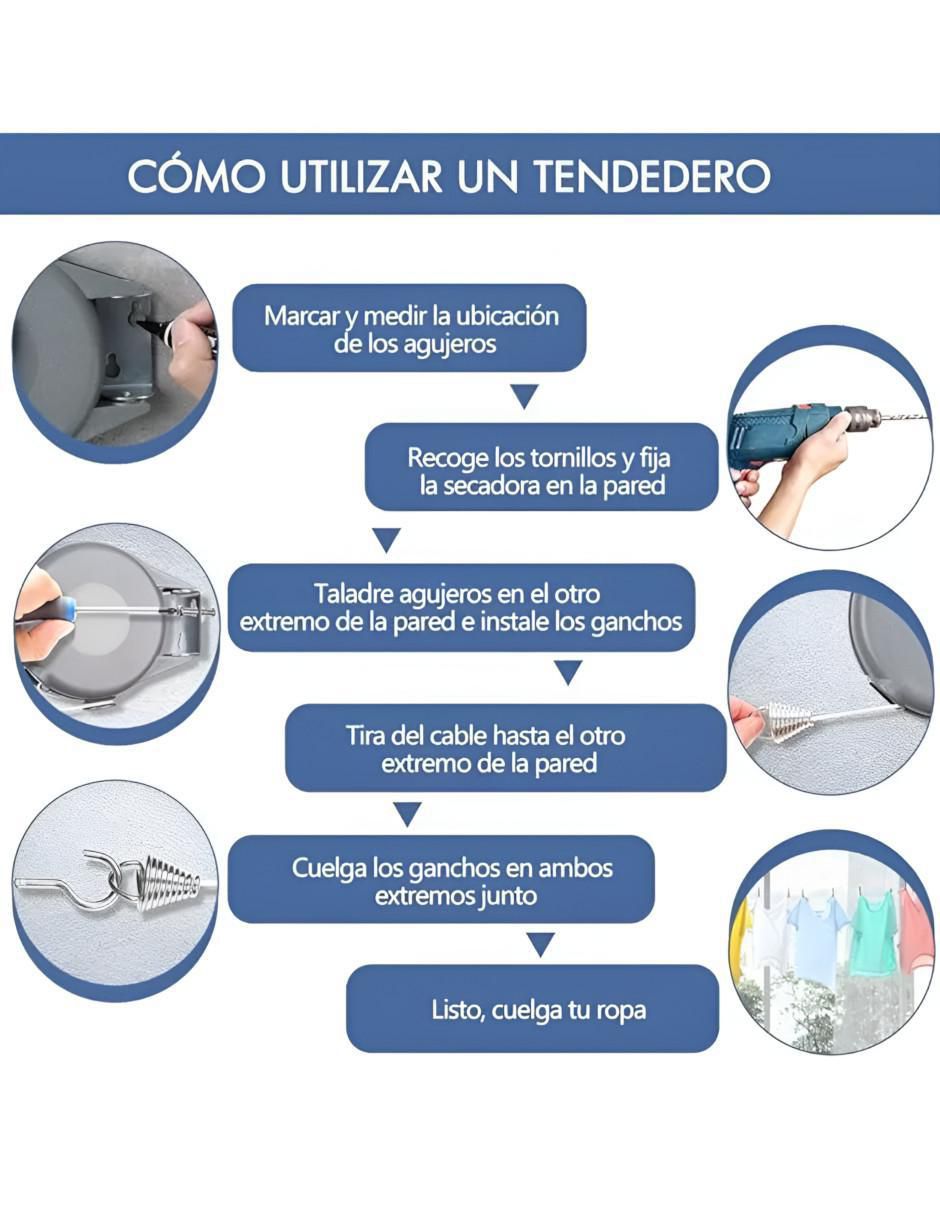 CÓMO UTILIZAR UN TENDEDERO

Marcar y medir la ubicación de los agujeros

Recoge los tornillos y fija la secadora en la pared

Taladre agujeros en el otro extremo de la pared e instale los ganchos

Tira del cable hasta el otro extremo de la pared

Cuelga los ganchos en ambos extremos junto

Listo, cuelga tu ropa