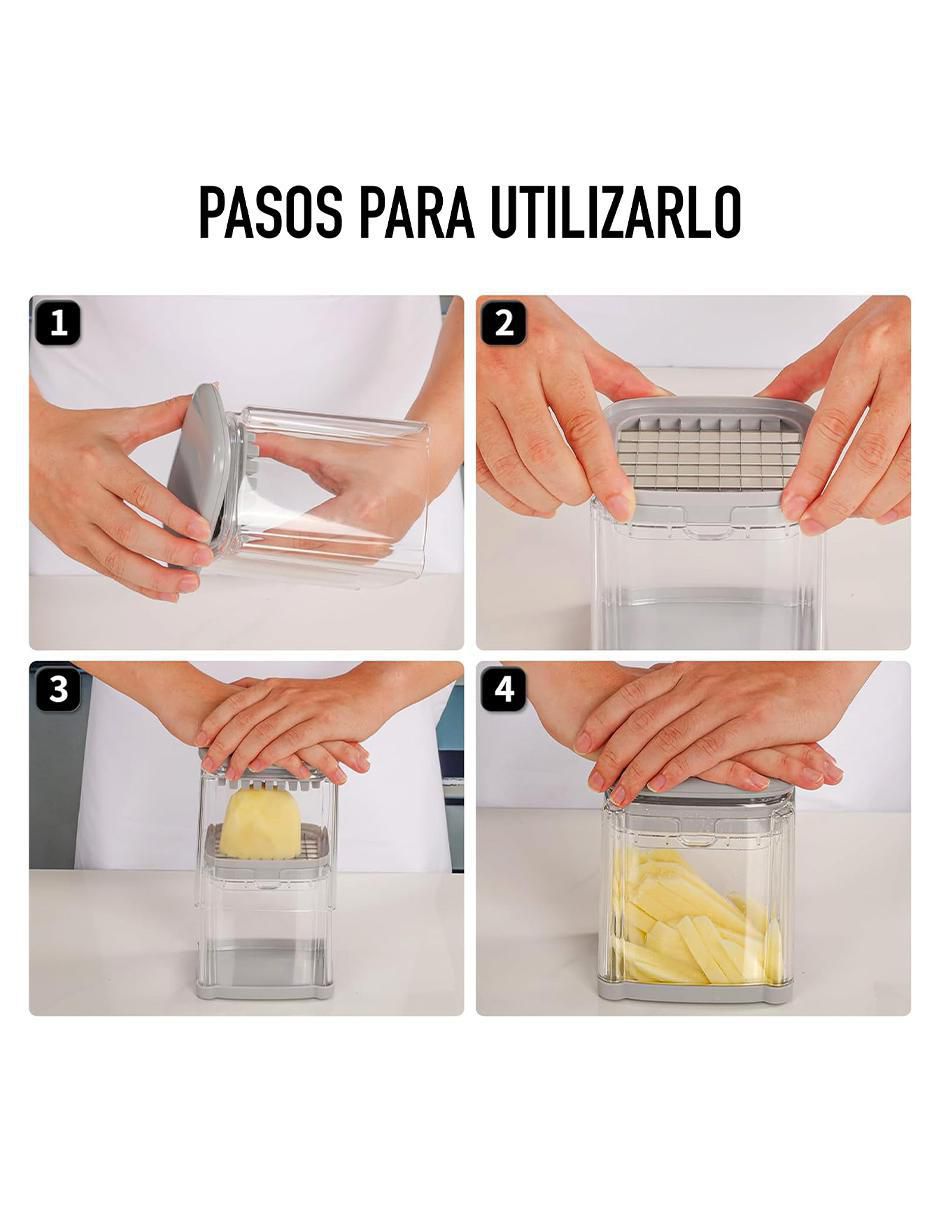 PASOS PARA UTILIZARLO

1

2

3

4