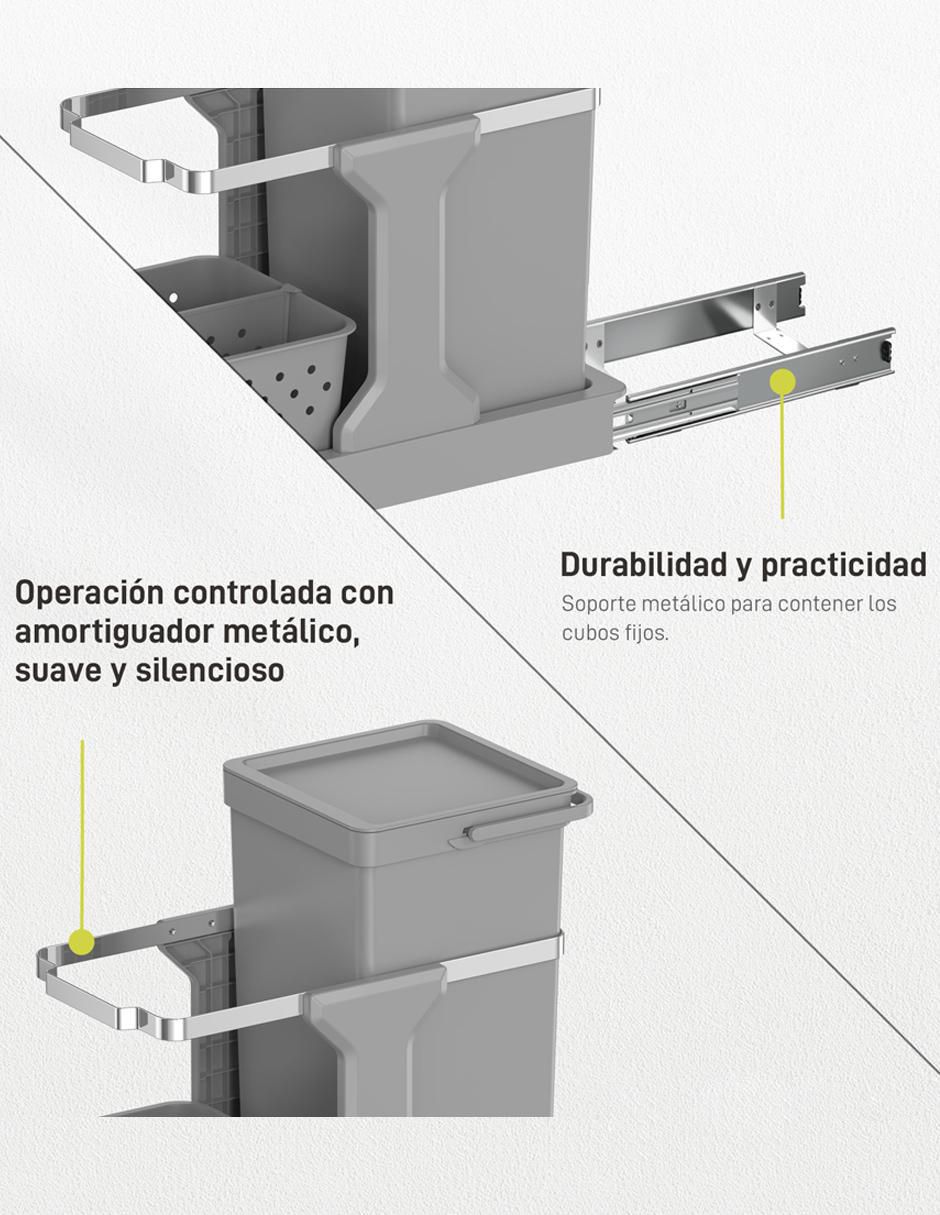 Durabilidad y practicidad

Soporte metálico para contener los cubos fijos.

Operación controlada con amortiguador metálico, suave y silencioso